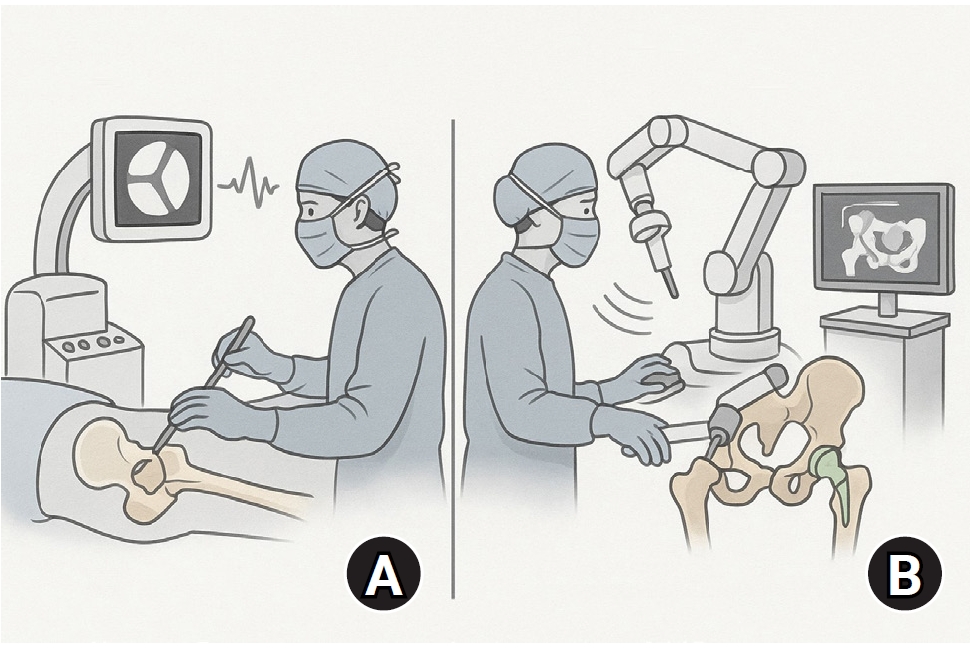 A

B